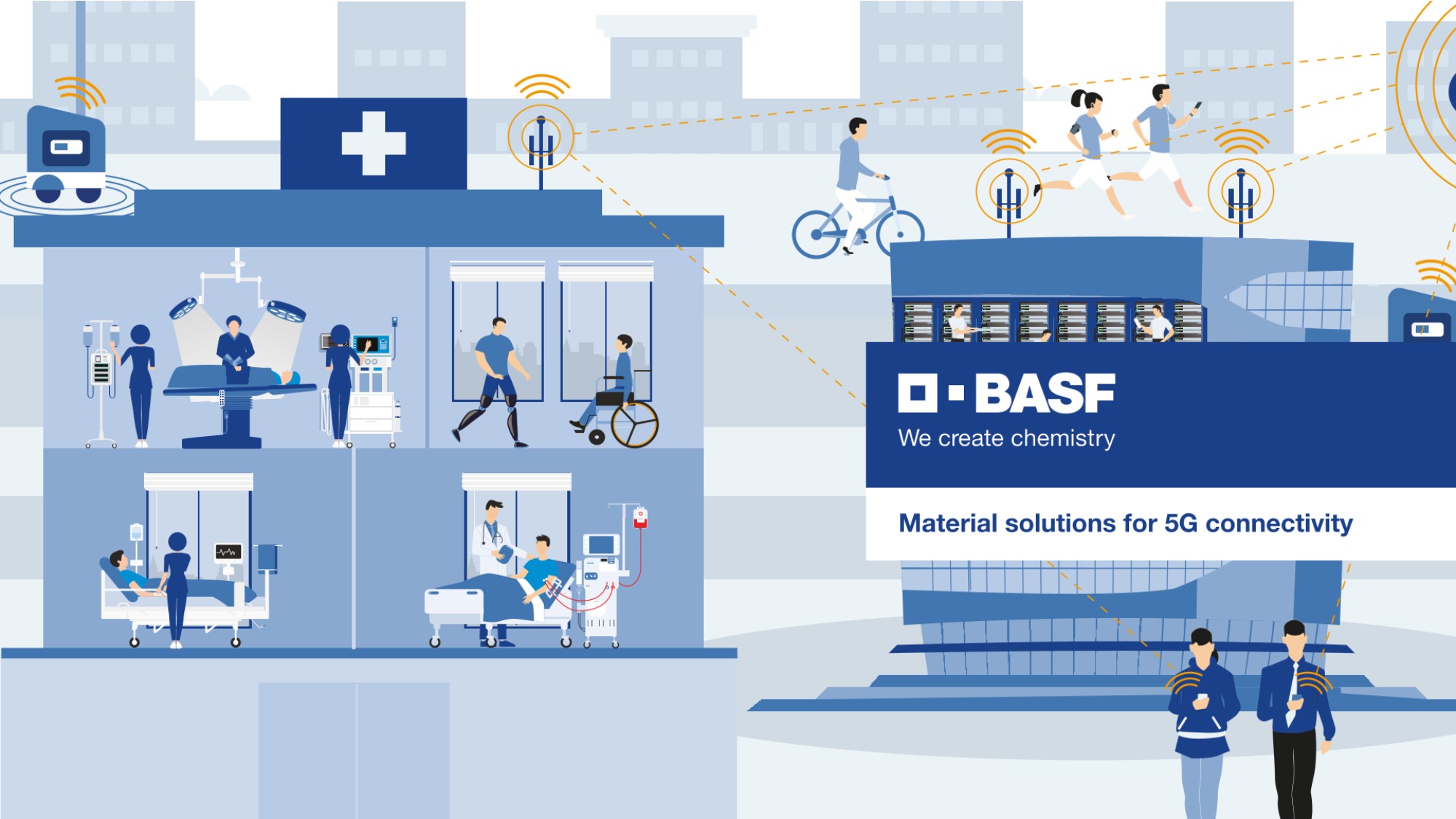 BASF
We create chemistry

Material solutions for 5G connectivity